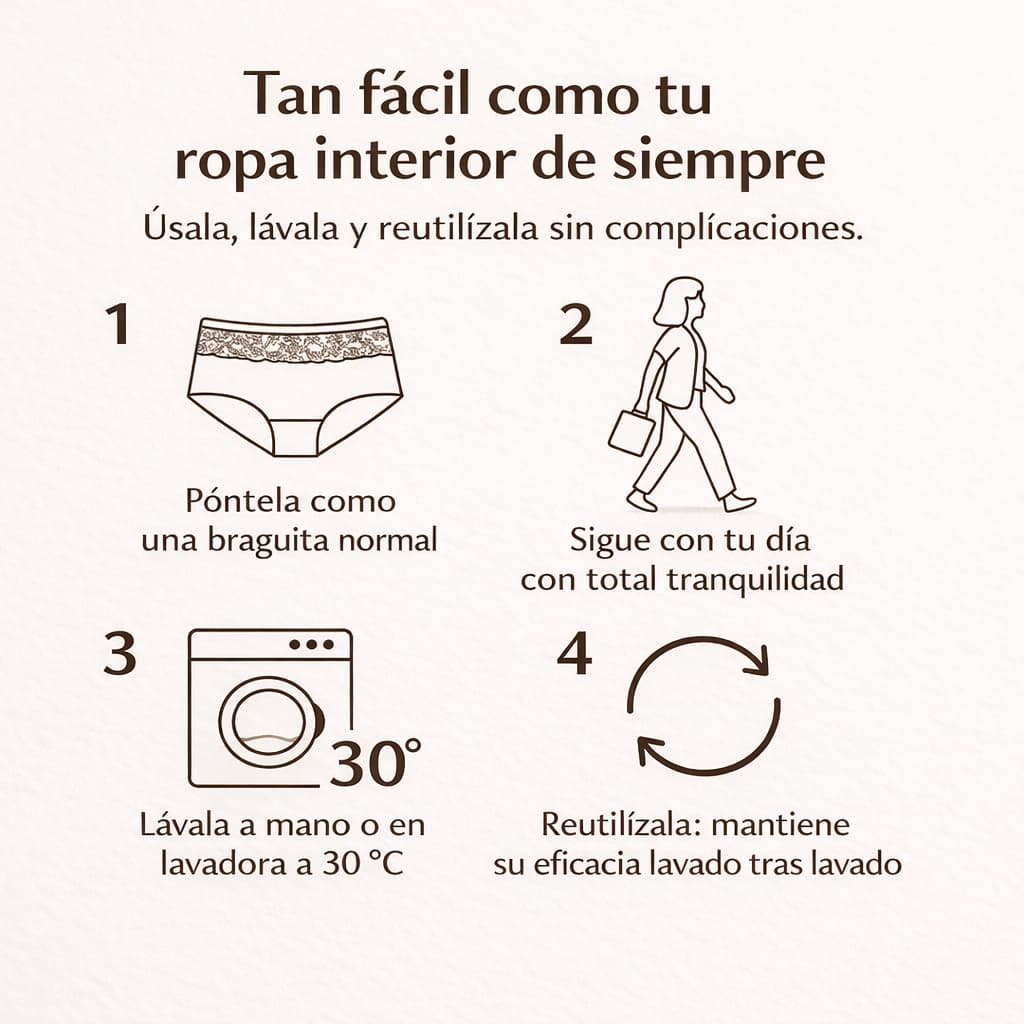 Tan fácil como tu ropa interior de siempre

Úsala, lávala y reutilízala sin complícaciones.

1

Póntela como una braguita normal

2

Sigue con tu día con total tranquilidad

3

30°

Lávala a mano o en lavadora a 30 °C

4

Reutilízala: mantiene su eficacia lavado tras lavado