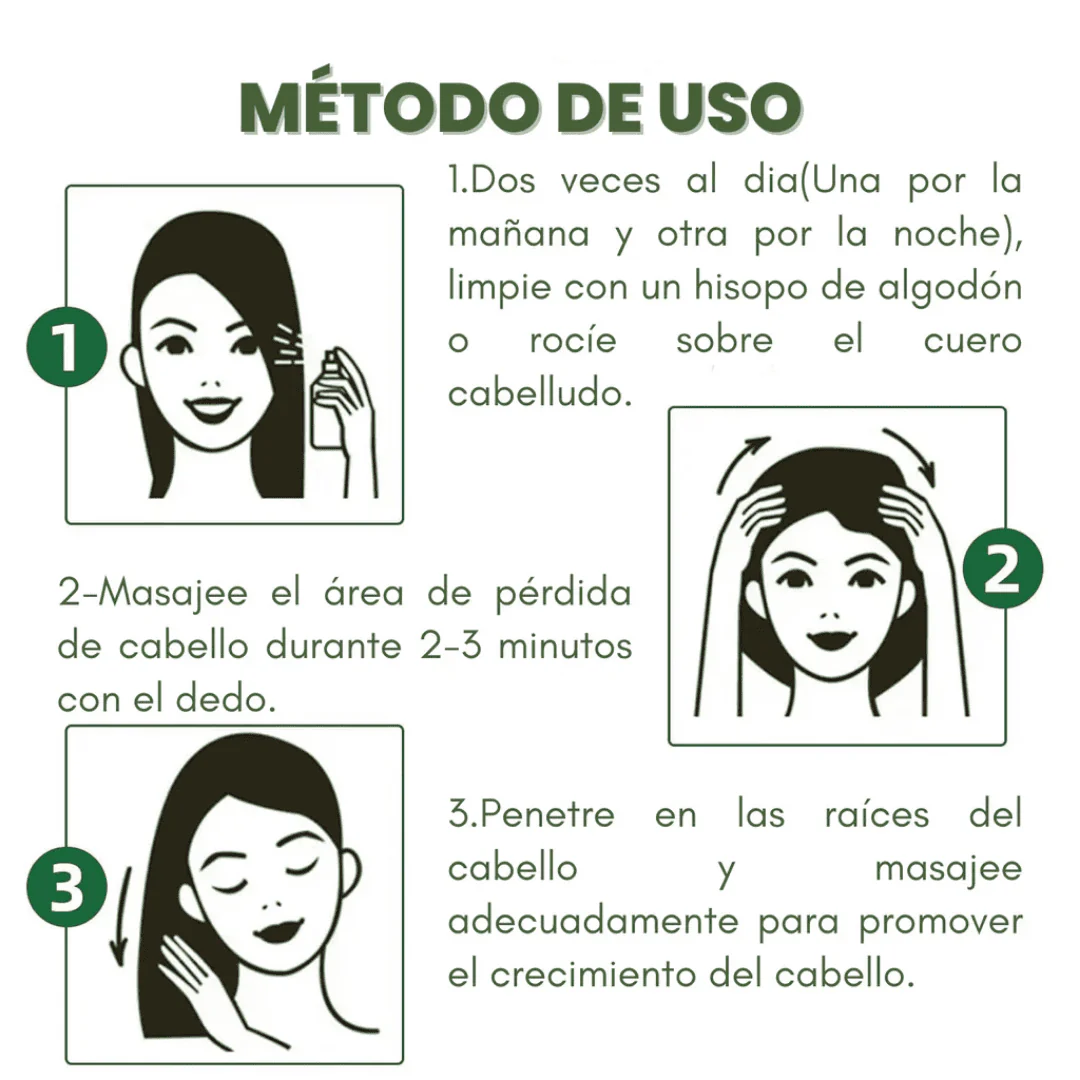 MÉTODO DE USO

1

1.Dos veces al dia(Una por la mañana y otra por la noche), limpie con un hisopo de algodón o rocíe sobre el cuero cabelludo.

2

2-Masajee el área de pérdida de cabello durante 2-3 minutos con el dedo.

3

3.Penetre en las raíces del cabello y masajee adecuadamente para promover el crecimiento del cabello.