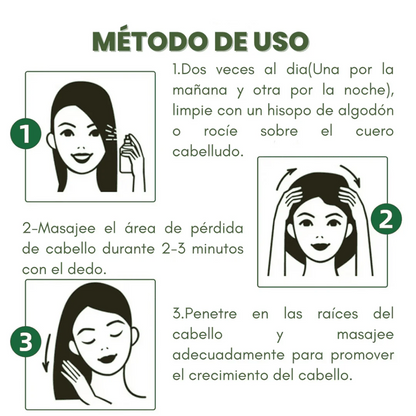 MÉTODO DE USO

1

1.Dos veces al dia(Una por la mañana y otra por la noche), limpie con un hisopo de algodón o rocíe sobre el cuero cabelludo.

2

2-Masajee el área de pérdida de cabello durante 2-3 minutos con el dedo.

3

3.Penetre en las raíces del cabello y masajee adecuadamente para promover el crecimiento del cabello.